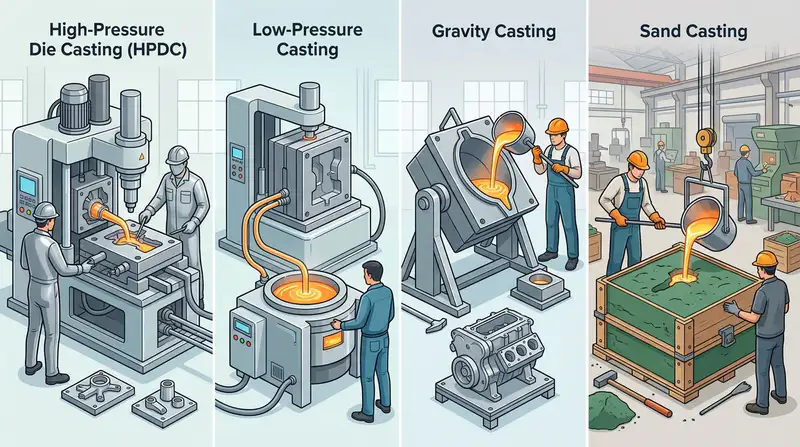 High-Pressure Die Casting (HPDC)

Low-Pressure Casting

Gravity Casting

Sand Casting